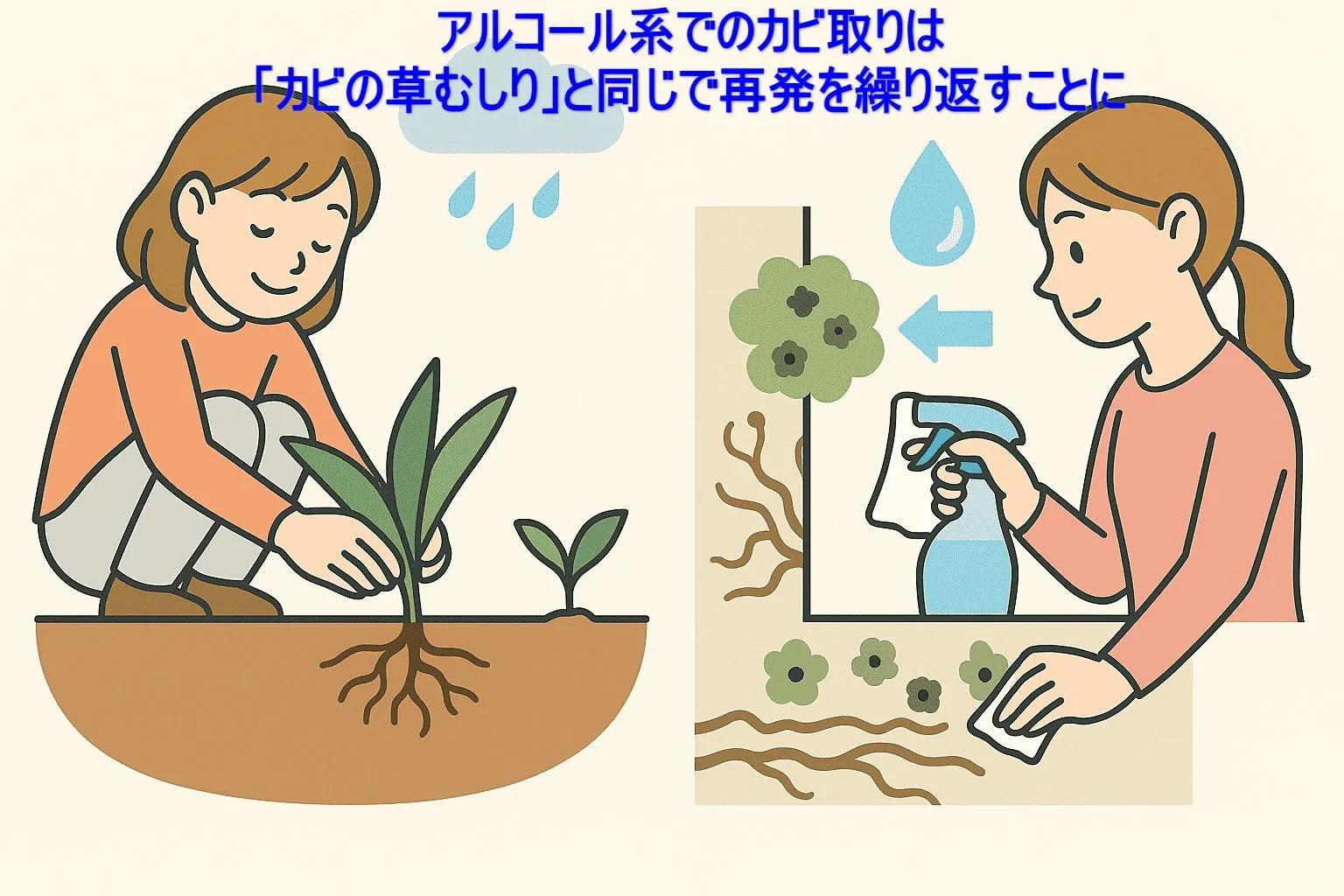 アルコール系でのカビ取りは
「カビの草むしり」と同じで再発を繰り返すことに